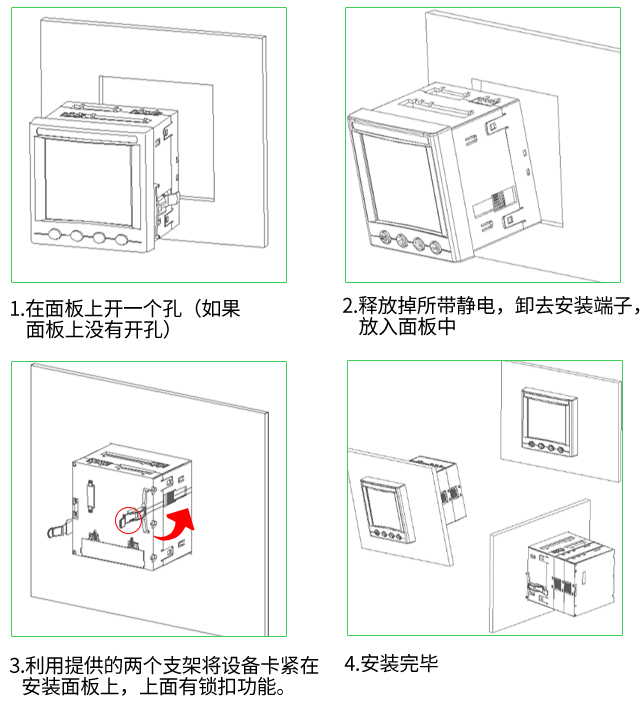 1.在面板上开一个孔（如果面板上没有开孔）

2.释放掉所带静电，卸去安装端子，放入面板中

3.利用提供的两个支架将设备卡紧在安装面板上，上面有锁扣功能。

4.安装完毕